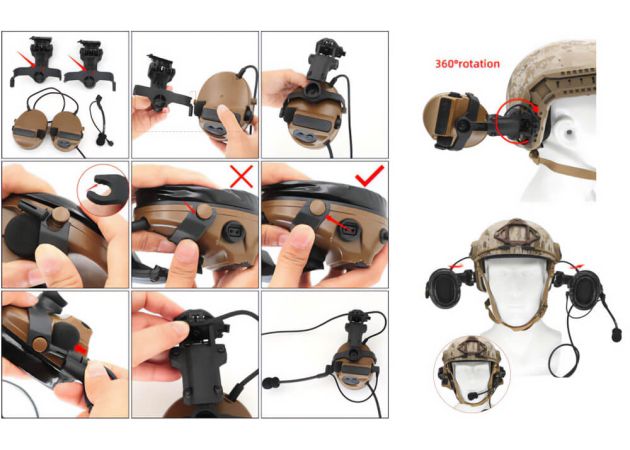 360°rotation