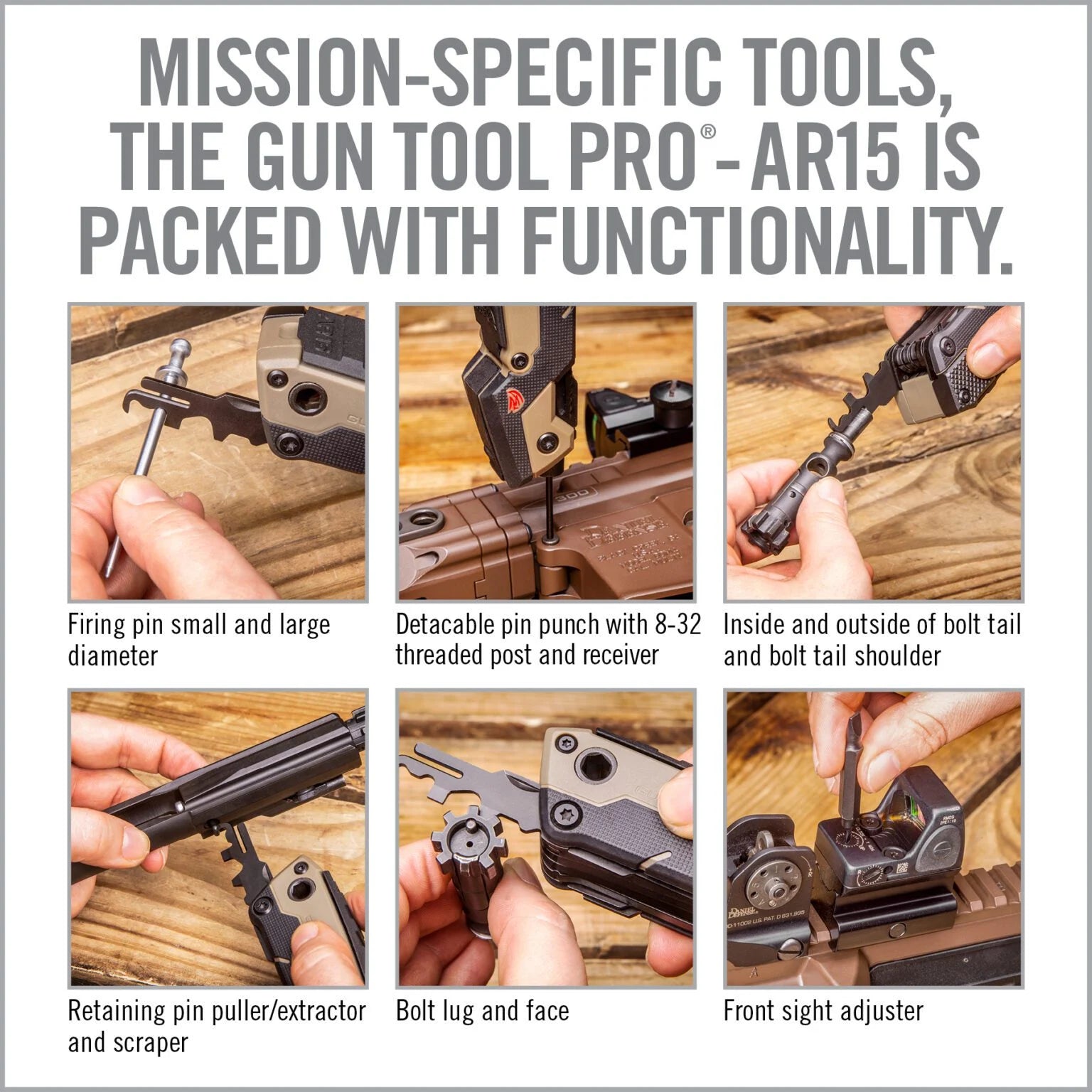 MISSION-SPECIFIC TOOLS, THE GUN TOOL PRO®-AR15 IS PACKED WITH FUNCTIONALITY.

Firing pin small and large diameter

Detacable pin punch with 8-32 threaded post and receiver

Inside and outside of bolt tail and bolt tail shoulder

Retaining pin puller/extractor and scraper

Bolt lug and face

Front sight adjuster