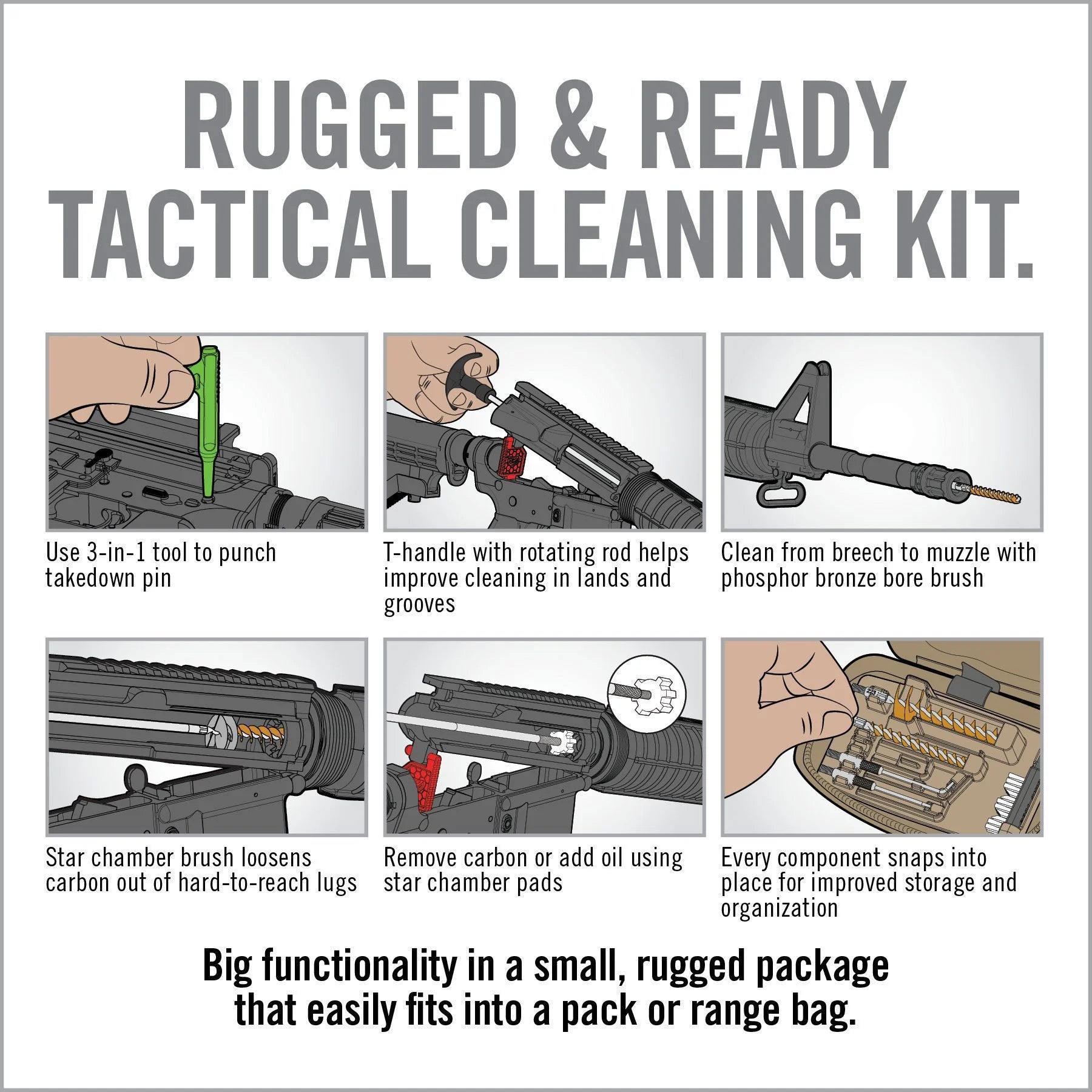 RUGGED & READY TACTICAL CLEANING KIT.

Use 3-in-1 tool to punch takedown pin

T-handle with rotating rod helps improve cleaning in lands and grooves

Clean from breech to muzzle with phosphor bronze bore brush

Star chamber brush loosens carbon out of hard-to-reach lugs

Remove carbon or add oil using star chamber pads

Every component snaps into place for improved storage and organization

Big functionality in a small, rugged package that easily fits into a pack or range bag.